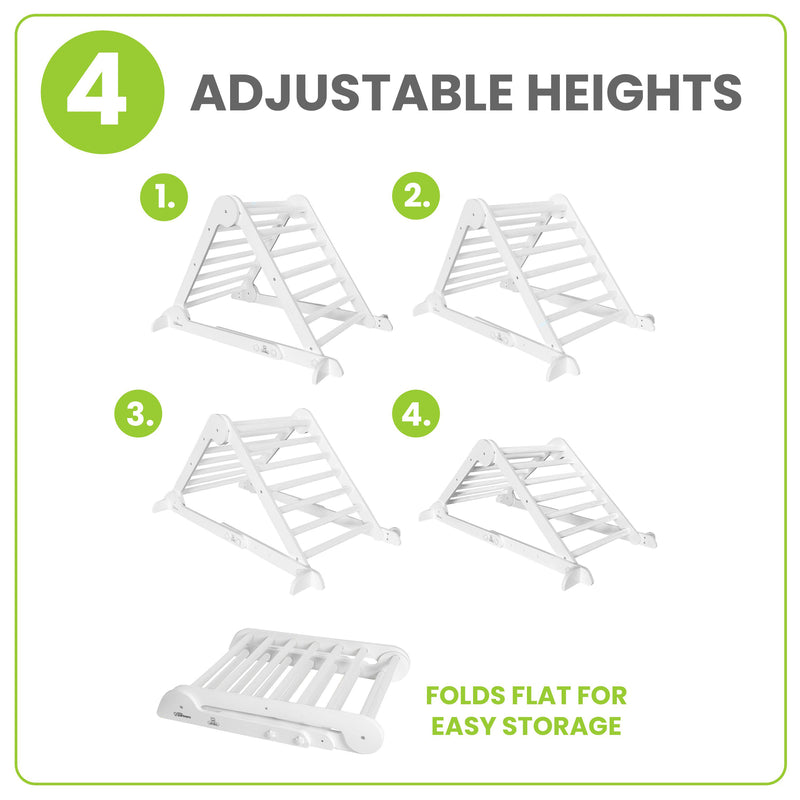 4 ADJUSTABLE HEIGHTS

1.

2.

3.

4.

FOLDS FLAT FOR EASY STORAGE